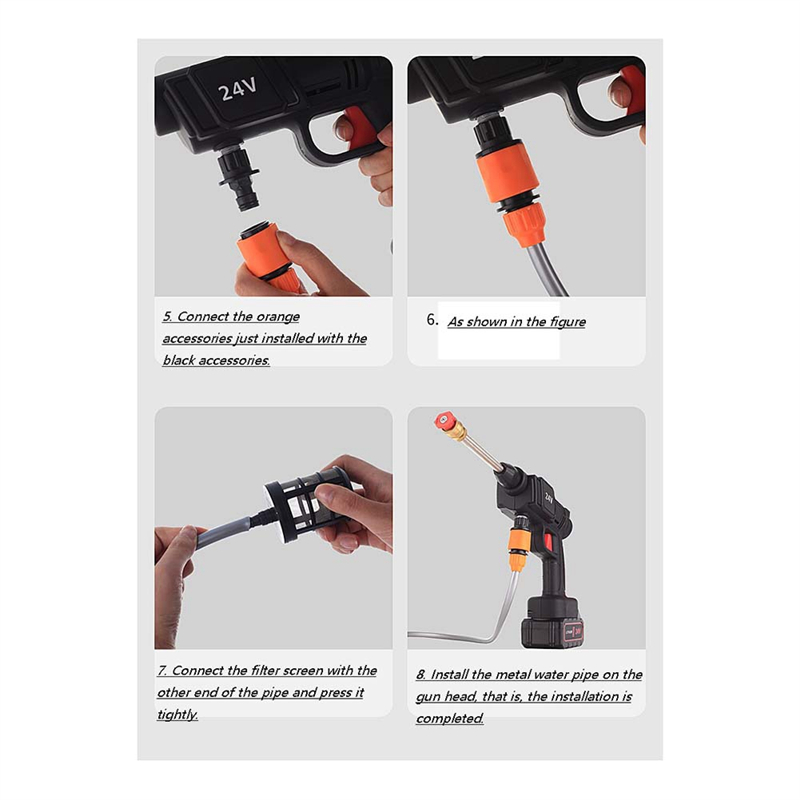 24V

5. Connect the orange accessories just installed with the black accessories.

6. As shown in the figure

7. Connect the filter screen with the other end of the pipe and press it tightly.

8. Install the metal water pipe on the gun head, that is, the installation is completed.